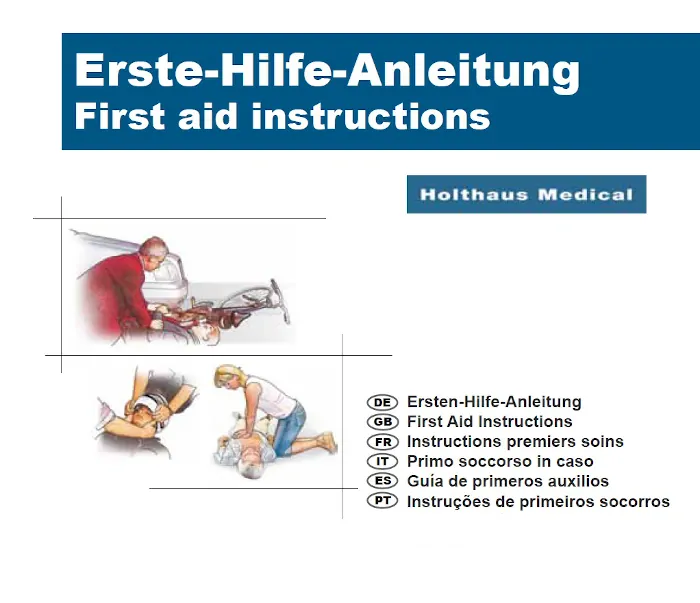 Erste-Hilfe-Anleitung
First aid instructions

Holthaus Medical

DE Ersten-Hilfe-Anleitung
GB First Aid Instructions
FR Instructions premiers soins
IT Primo soccorso in caso
ES Guía de primeros auxilios
PT Instruções de primeiros socorros